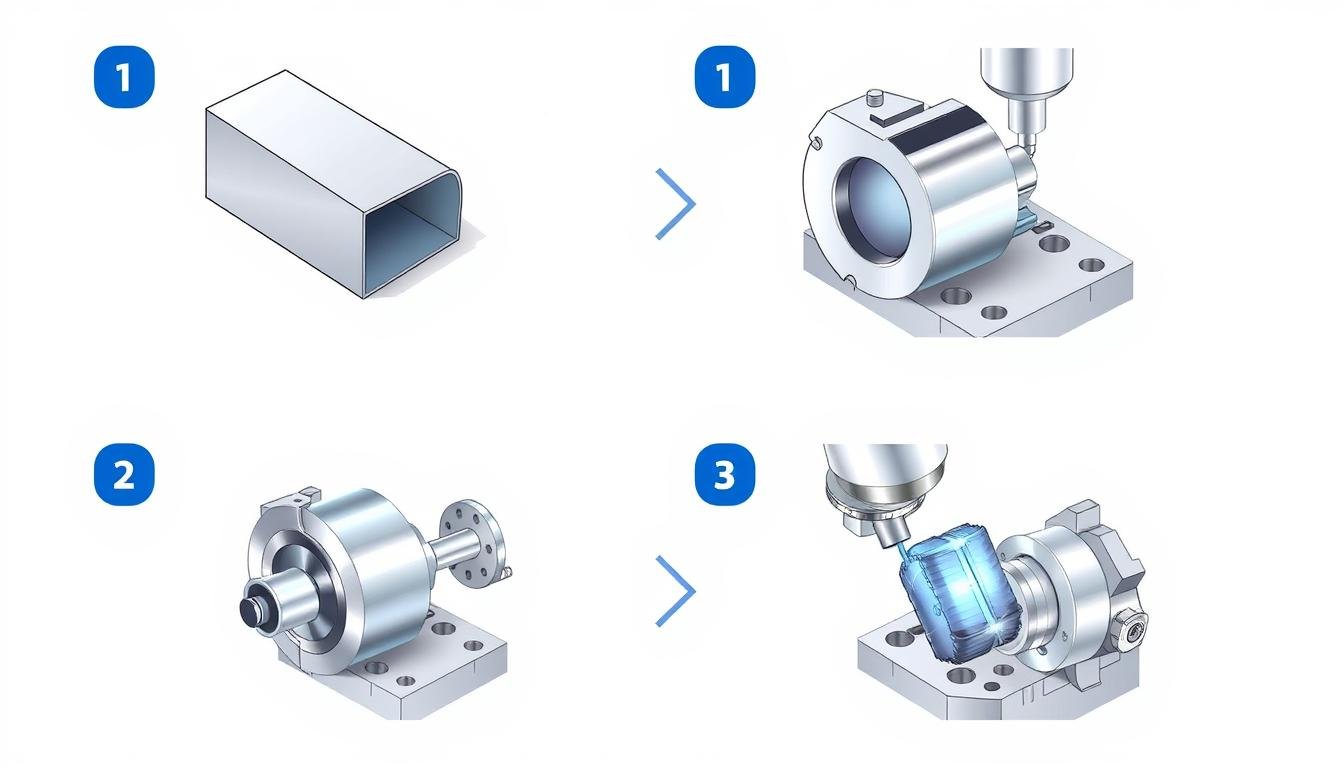 1

1

2

3