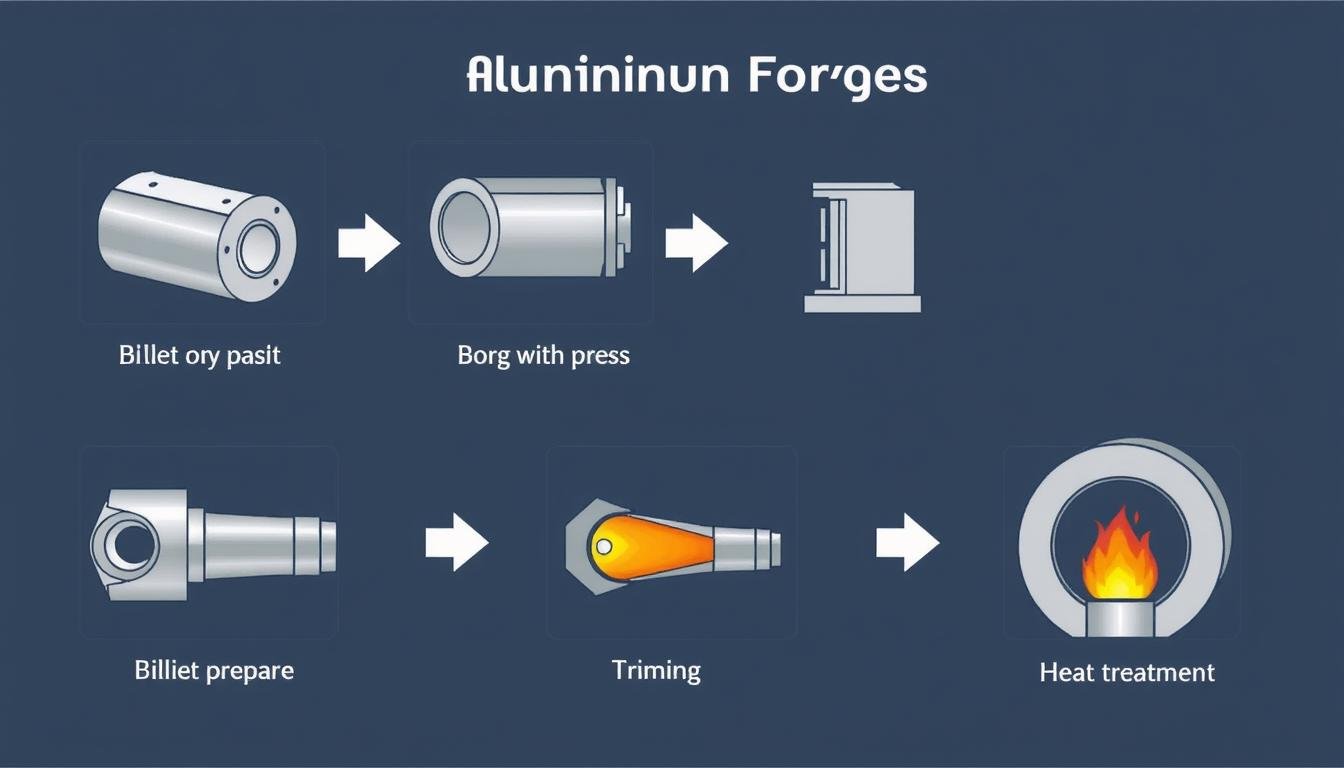 Alunininun For'ges

Billet ory pasit

Borg with press

Billiet prepare

Triming

Heat treatment